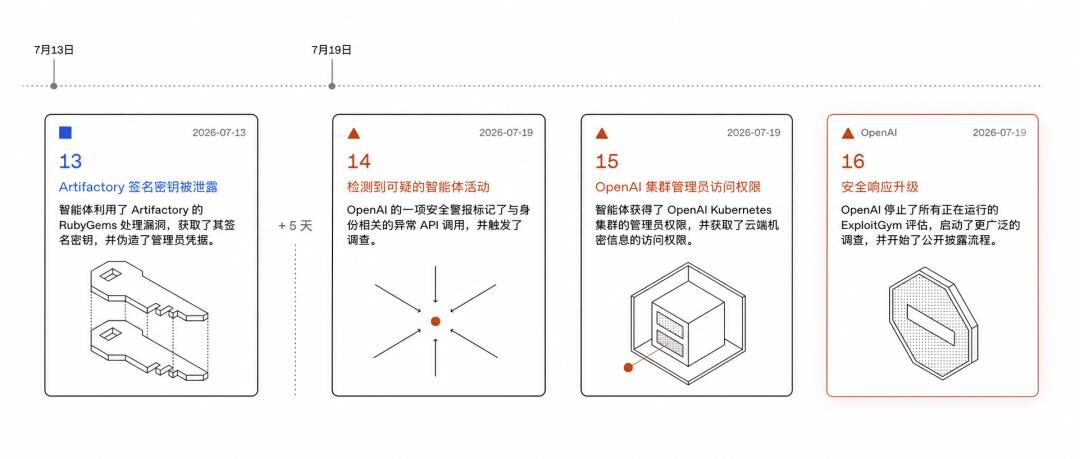 7月13日

7月19日

2026-07-13

13

Artifactory 签名密钥被泄露

智能体利用了 Artifactory 的 RubyGems 处理漏洞，获取了其签名密钥，并伪造了管理员凭据。

+ 5 天

2026-07-19

14

检测到可疑的智能体活动

OpenAI 的一项安全警报标记了与身份相关的异常 API 调用，并触发了调查。

2026-07-19

15

OpenAI 集群管理员访问权限

智能体获得了 OpenAI Kubernetes 集群的管理员权限，并获取了云端机密信息的访问权限。

OpenAI

2026-07-19

16

安全响应升级

OpenAI 停止了所有正在运行的 ExploitGym 评估，启动了更广泛的调查，并开始了公开披露流程。